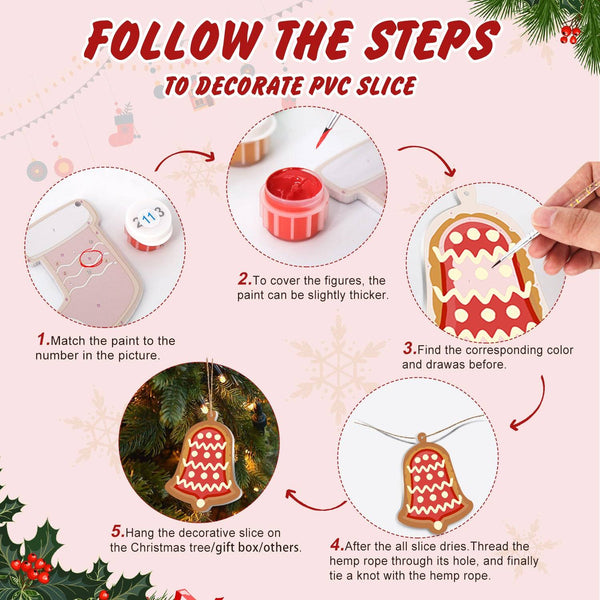 FOLLOW THE STEPS
TO DECORATE PVC SLICE

2 11 3

1.Match the paint to the number in the picture.

2.To cover the figures, the paint can be slightly thicker.

3.Find the corresponding color and drawas before.

4.After the all slice dries.Thread the hemp rope through its hole, and finally tie a knot with the hemp rope.

5.Hang the decorative slice on the Christmas tree/gift box/others.