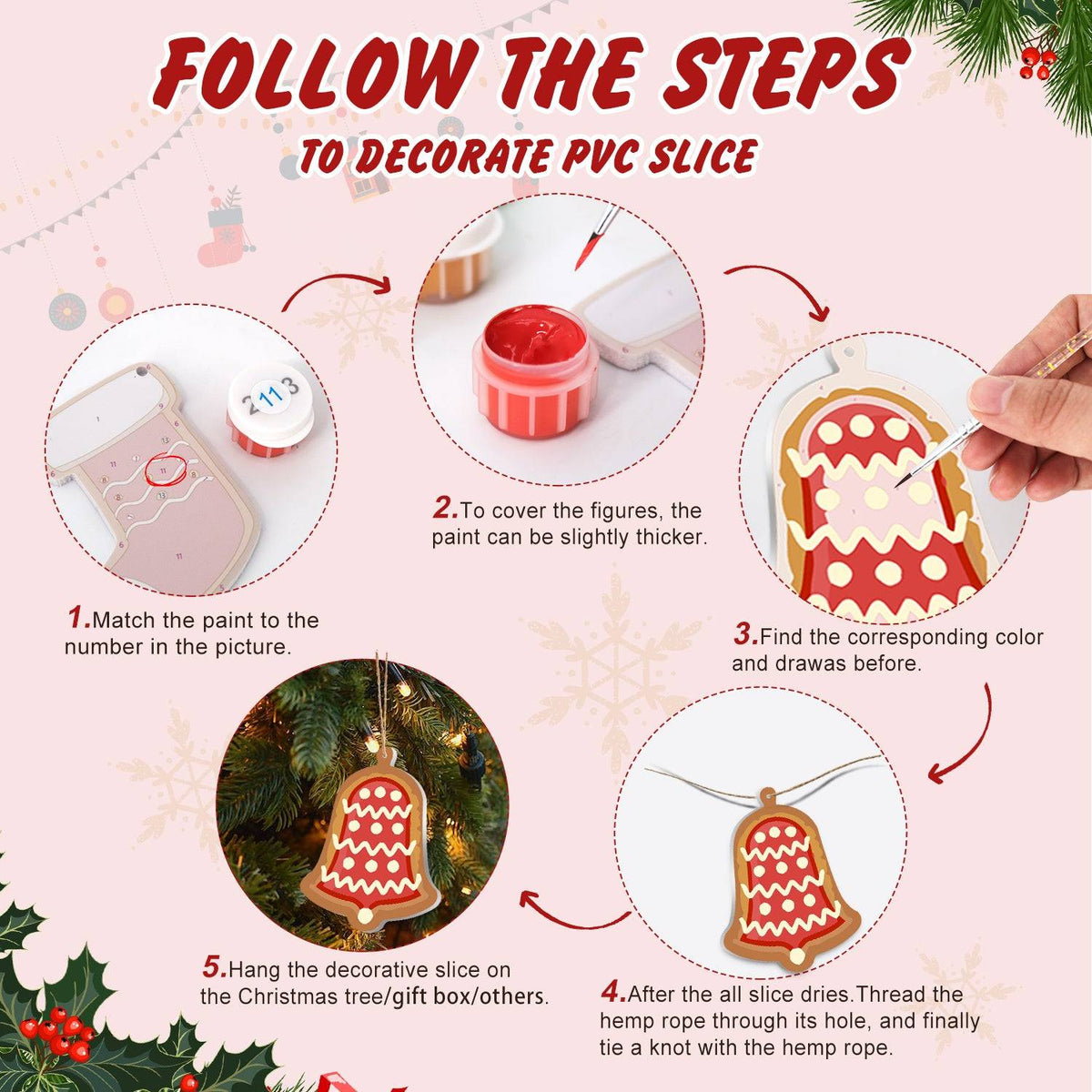 FOLLOW THE STEPS

TO DECORATE PVC SLICE

2 11 3

1.Match the paint to the number in the picture.

2.To cover the figures, the paint can be slightly thicker.

3.Find the corresponding color and drawas before.

4.After the all slice dries.Thread the hemp rope through its hole, and finally tie a knot with the hemp rope.

5.Hang the decorative slice on the Christmas tree/gift box/others.